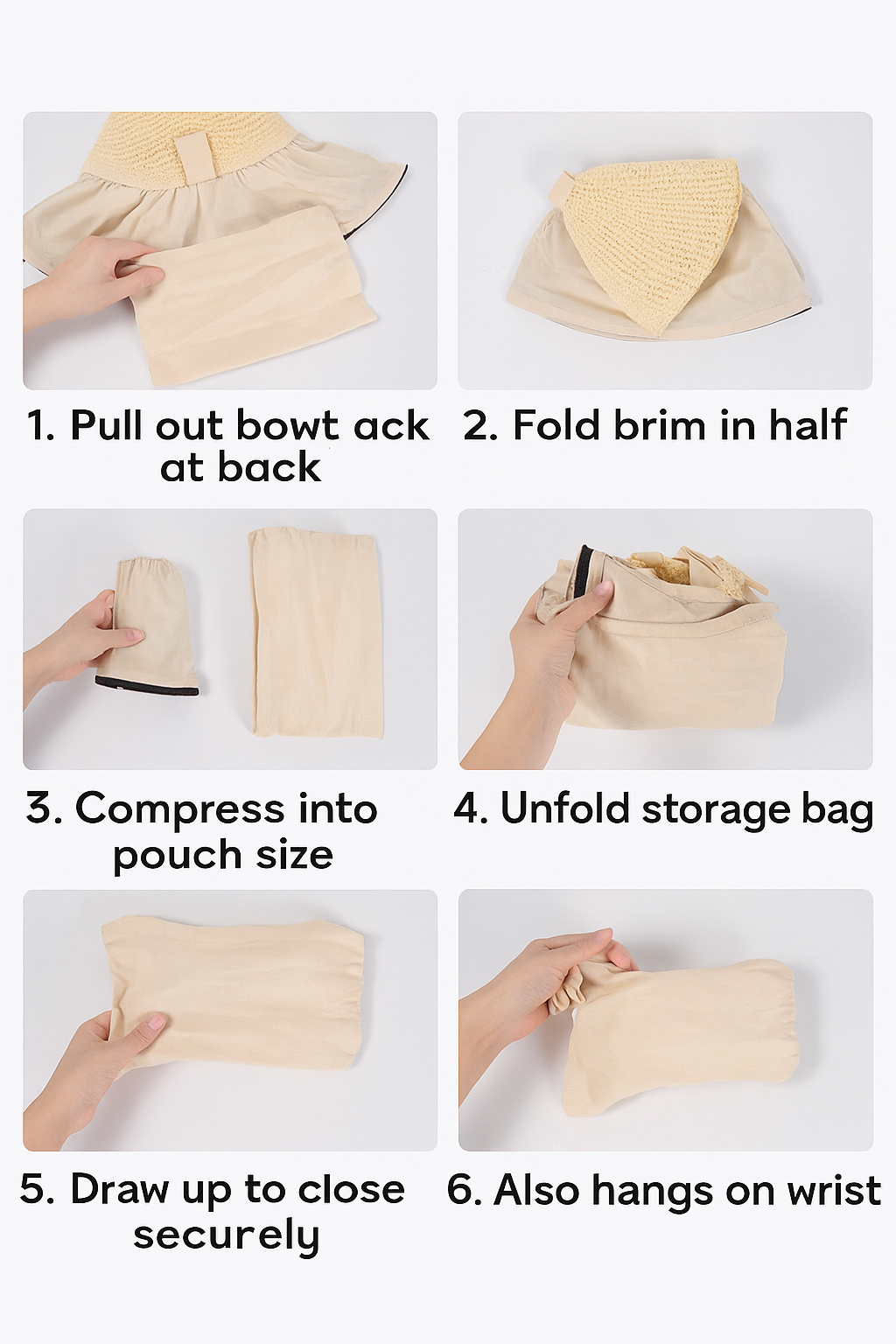 1. Pull out bowt ack at back

2. Fold brim in half

3. Compress into pouch size

4. Unfold storage bag

5. Draw up to close securely

6. Also hangs on wrist